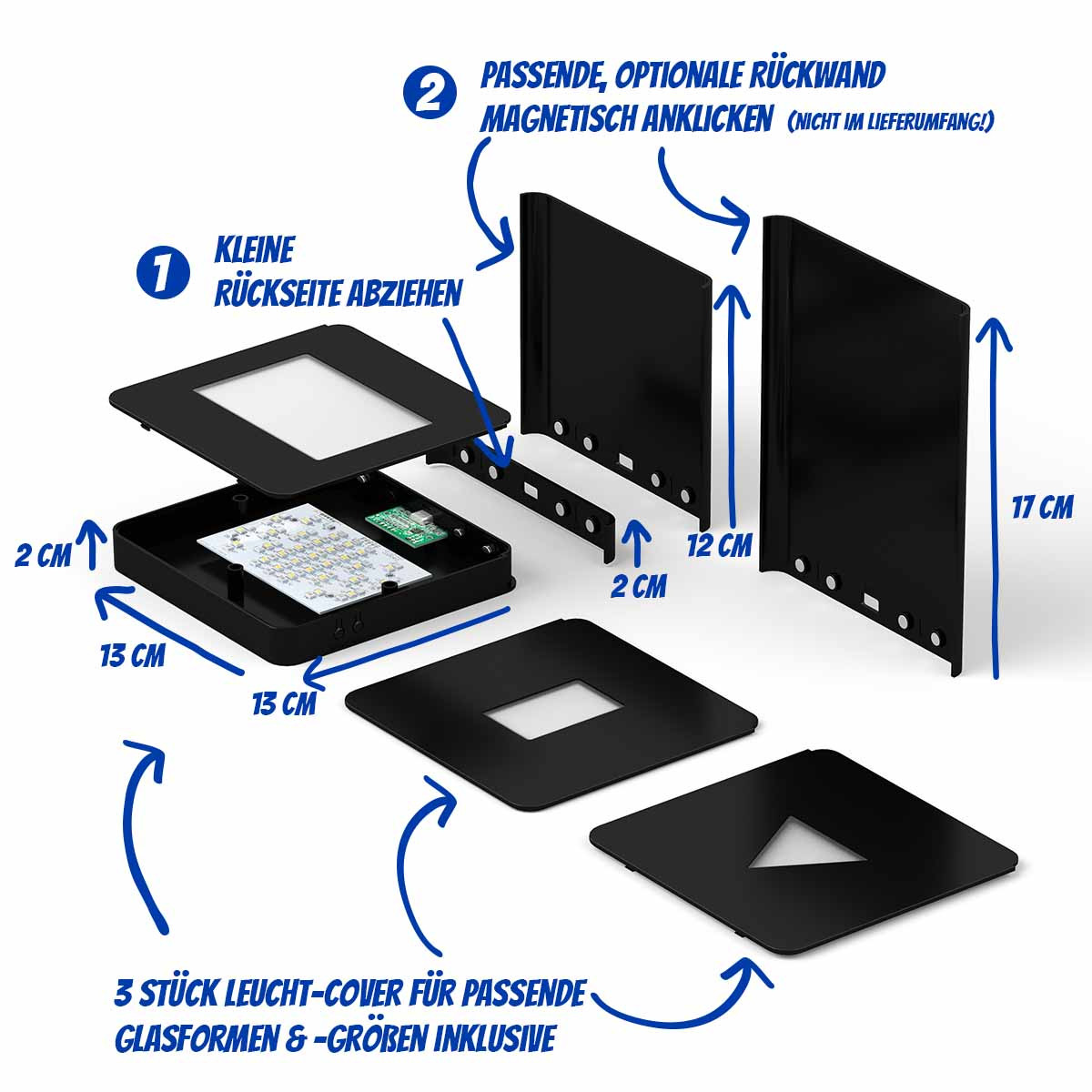 2 PASSENDE, OPTIONALE RÜCKWAND MAGNETISCH ANKLICKEN (NICHT IM LIEFERUMFANG!)

1 KLEINE RÜCKSEITE ABZIEHEN

2 CM

13 CM

13 CM

2 CM

12 CM

17 CM

3 STÜCK LEUCHT-COVER FÜR PASSENDE GLASFORMEN & -GRÖßEN INKLUSIVE