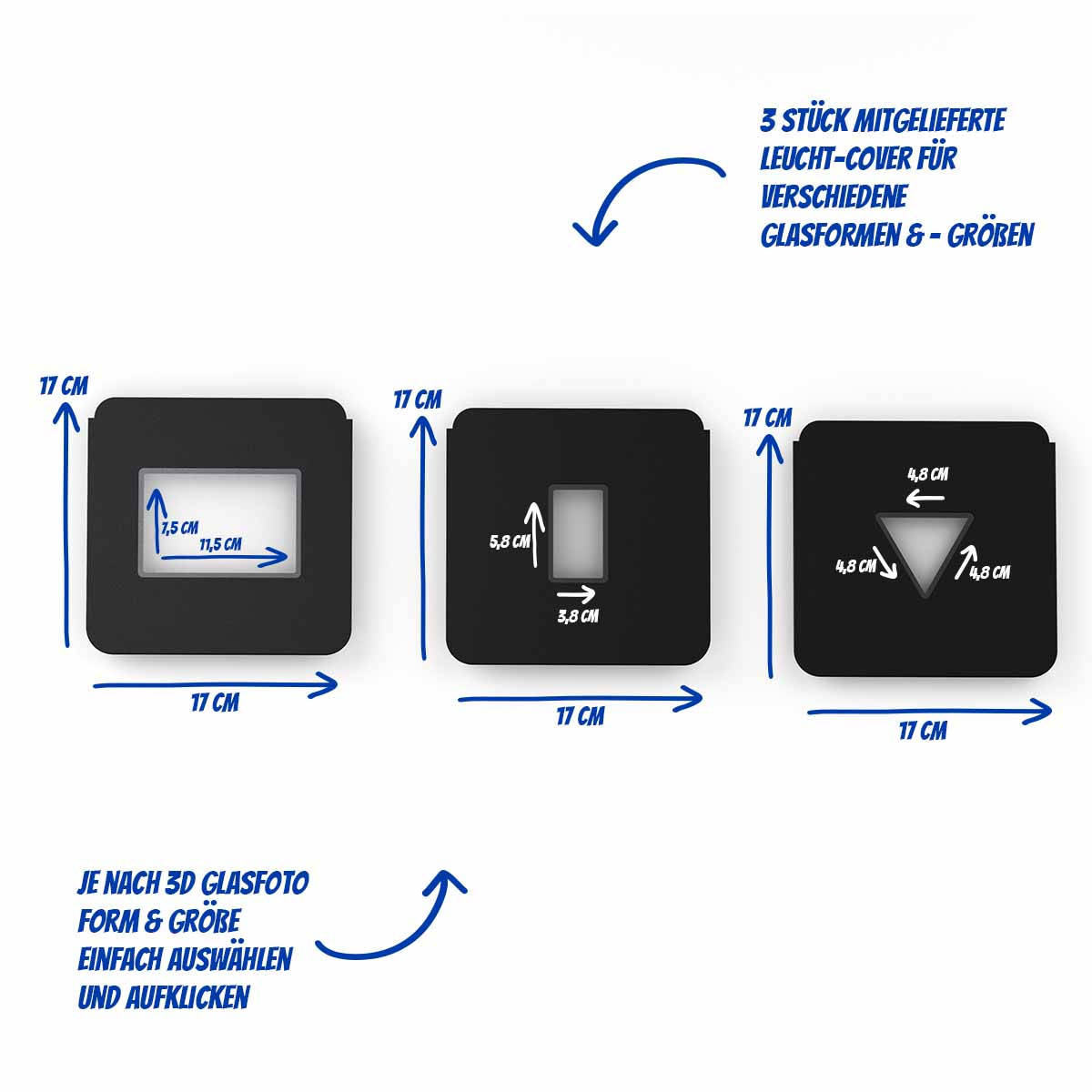 3 STÜCK MITGELIEFERTE LEUCHT-COVER FÜR VERSCHIEDENE GLASFORMEN & - GRÖßEN

17 CM

7,5 CM

11,5 CM

17 CM

17 CM

5,8 CM

3,8 CM

17 CM

17 CM

4,8 CM

4,8 CM

4,8 CM

17 CM

JE NACH 3D GLASFOTO FORM & GRÖßE EINFACH AUSWÄHLEN UND AUFKLICKEN