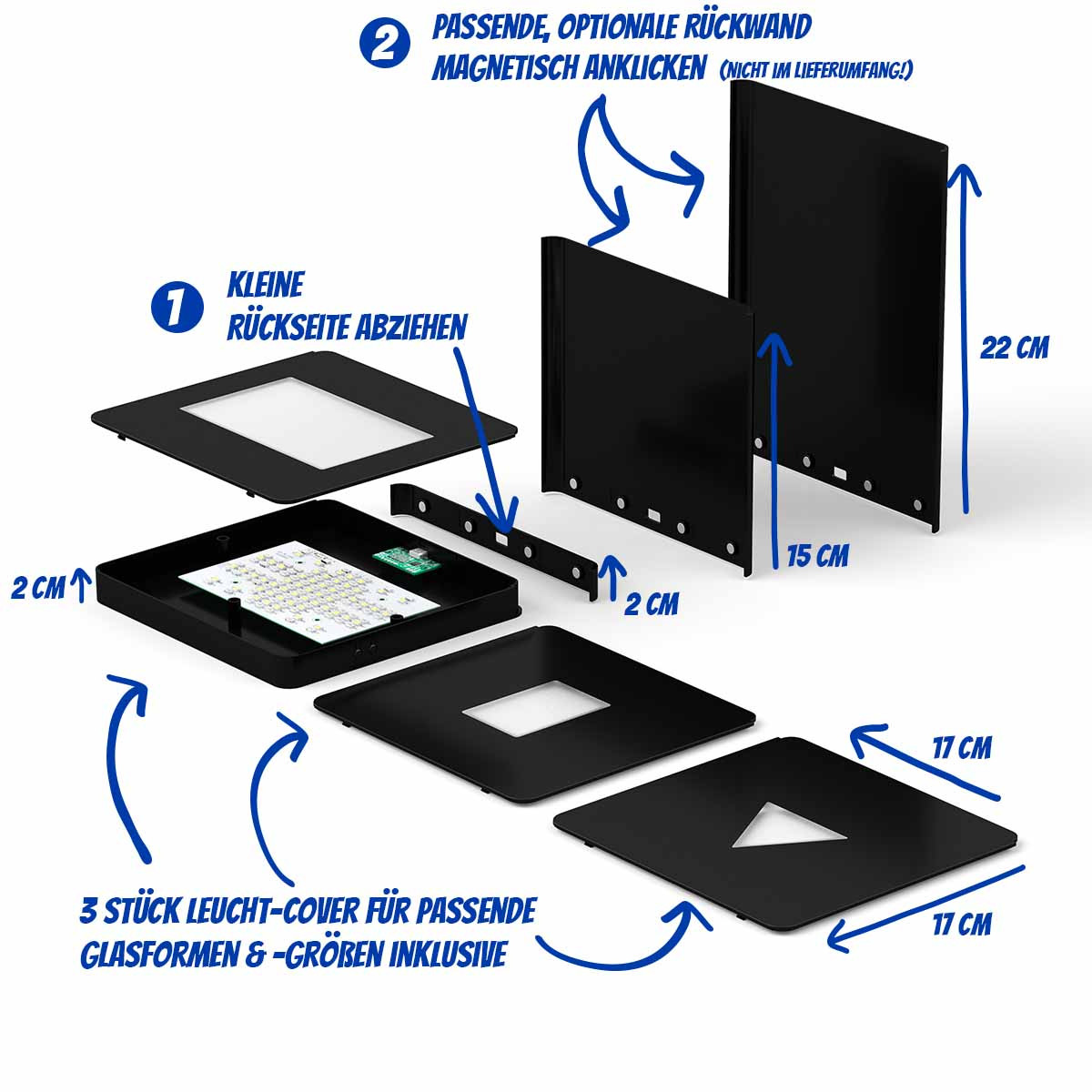 2 PASSENDE, OPTIONALE RÜCKWAND MAGNETISCH ANKLICKEN (NICHT IM LIEFERUMFANG!)

1 KLEINE RÜCKSEITE ABZIEHEN

22 CM

15 CM

2 CM

2 CM

17 CM

17 CM

3 STÜCK LEUCHT-COVER FÜR PASSENDE GLASFORMEN & -GRÖßEN INKLUSIVE